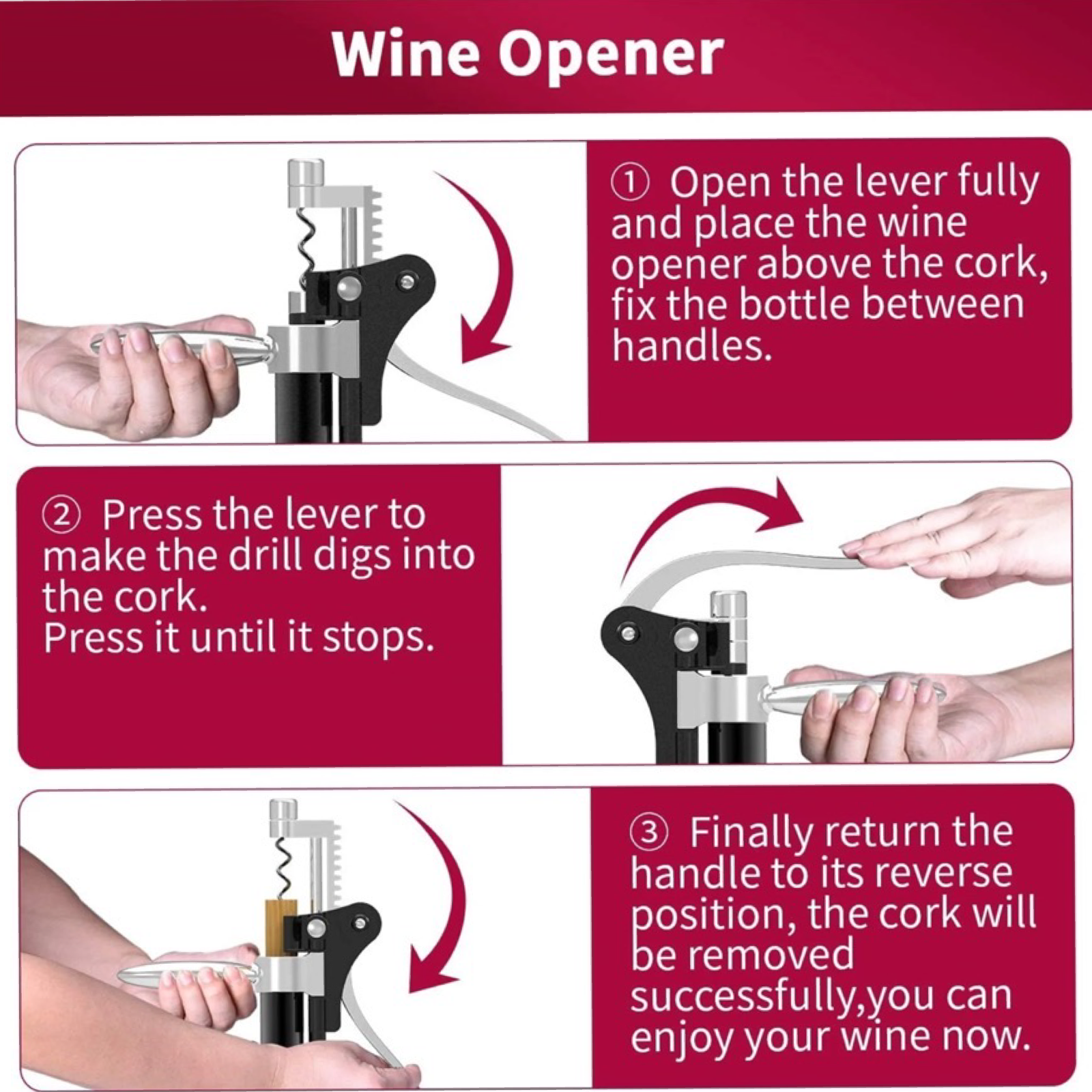 Wine Opener

① Open the lever fully and place the wine opener above the cork, fix the bottle between handles.

② Press the lever to make the drill digs into the cork.
Press it until it stops.

③ Finally return the handle to its reverse position, the cork will be removed successfully,you can enjoy your wine now.