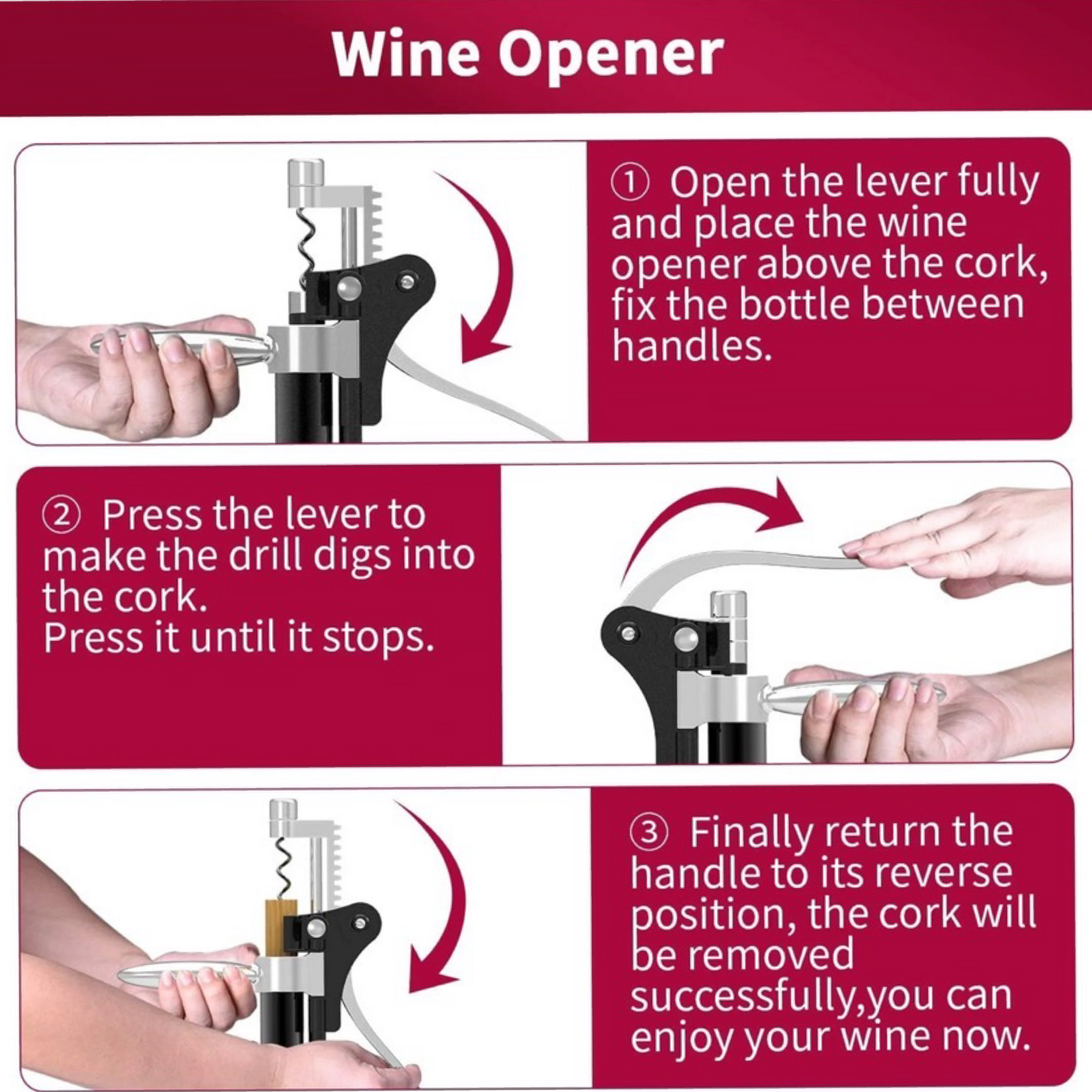 Wine Opener

① Open the lever fully and place the wine opener above the cork, fix the bottle between handles.

② Press the lever to make the drill digs into the cork.
Press it until it stops.

③ Finally return the handle to its reverse position, the cork will be removed successfully,you can enjoy your wine now.