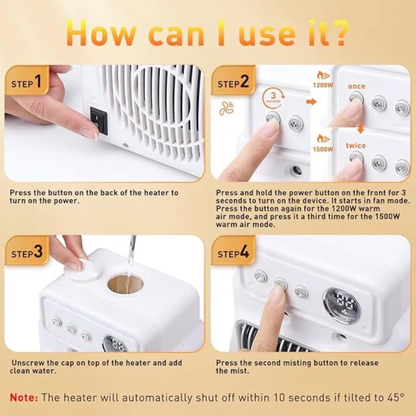 How can I use it?

STEP1

Press the button on the back of the heater to turn on the power.

STEP2

3 seconds

1200W

once

1500W

twice

Press and hold the power button on the front for 3 seconds to turn on the device. It starts in fan mode. Press the button again for the 1200W warm air mode, and press it a third time for the 1500W warm air mode.

STEP3

Unscrew the cap on top of the heater and add clean water.

STEP4

Press the second misting button to release the mist.

Note: The heater will automatically shut off within 10 seconds if tilted to 45°