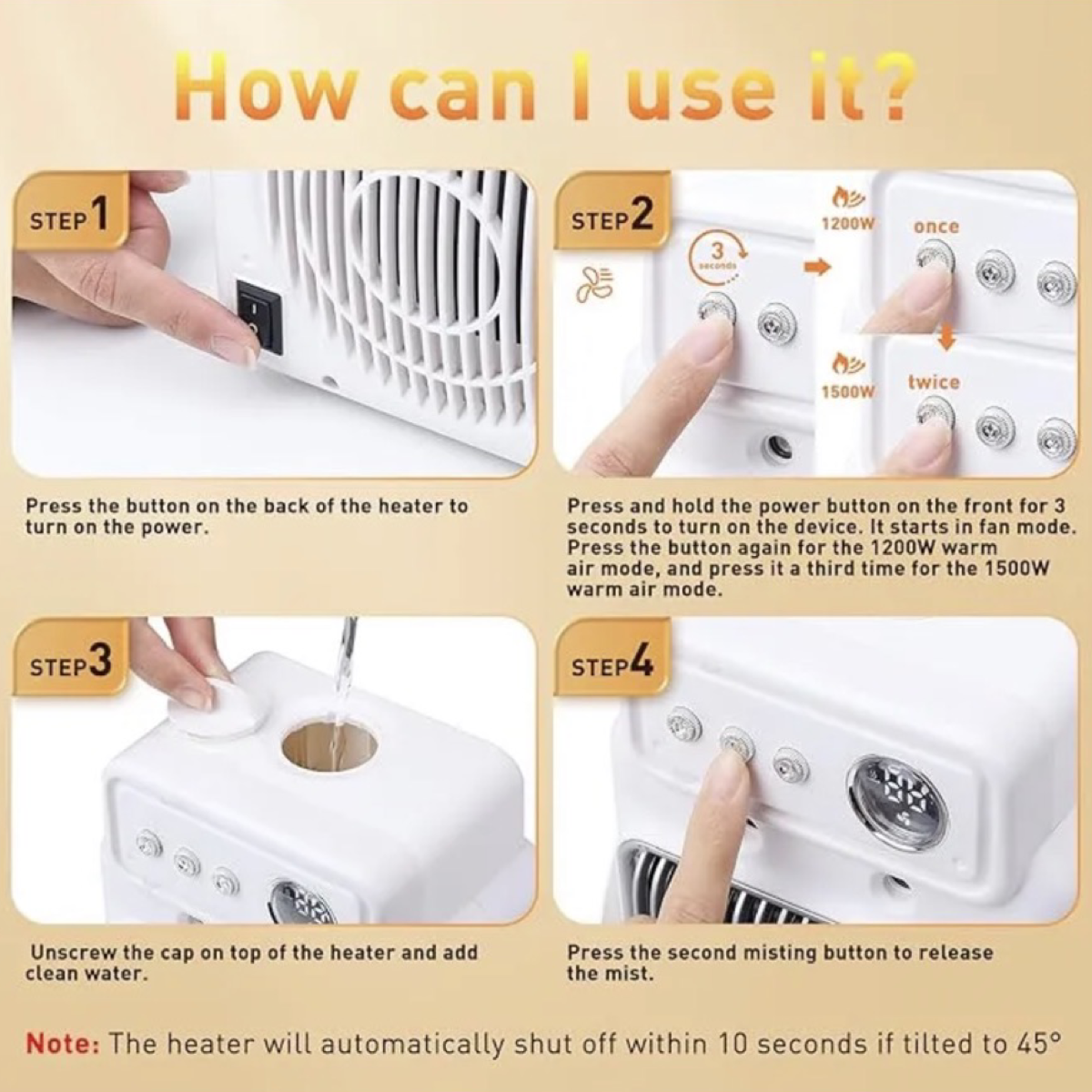 How can I use it?

STEP 1

Press the button on the back of the heater to turn on the power.

STEP 2

3 seconds

1200W

once

1500W

twice

Press and hold the power button on the front for 3 seconds to turn on the device. It starts in fan mode. Press the button again for the 1200W warm air mode, and press it a third time for the 1500W warm air mode.

STEP 3

Unscrew the cap on top of the heater and add clean water.

STEP 4

Press the second misting button to release the mist.

Note: The heater will automatically shut off within 10 seconds if tilted to 45°