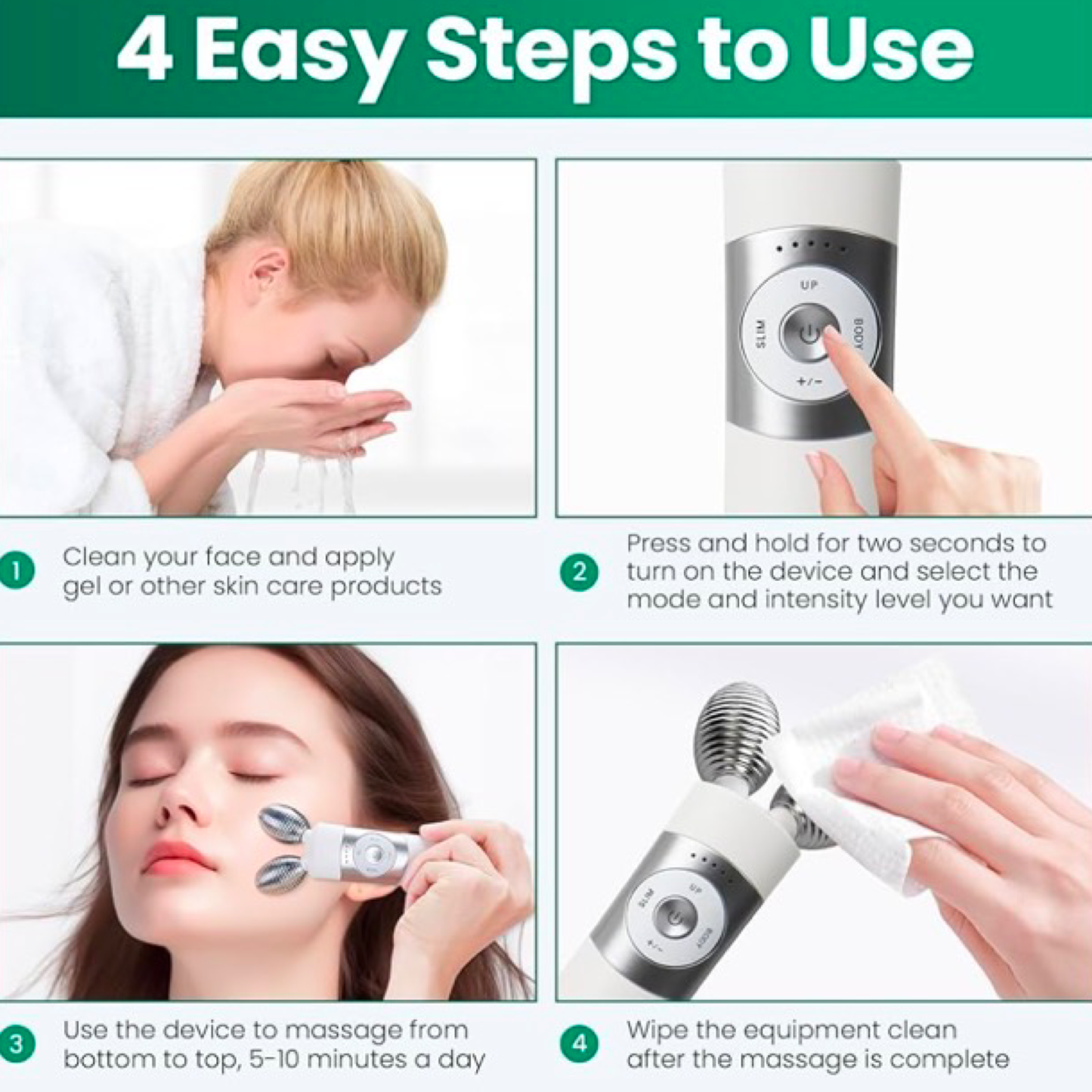 4 Easy Steps to Use

UP
SLIM
BODY
+/-

1 Clean your face and apply gel or other skin care products

2 Press and hold for two seconds to turn on the device and select the mode and intensity level you want

UP
SLIM
BODY
+/-

3 Use the device to massage from bottom to top, 5-10 minutes a day

4 Wipe the equipment clean after the massage is complete