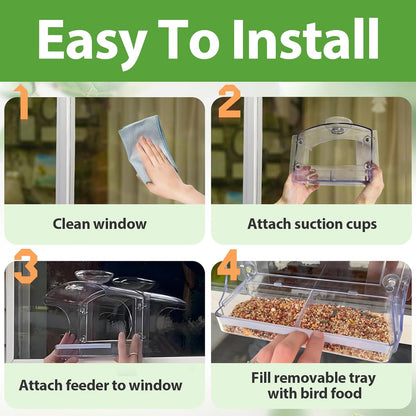 Easy To Install

1

Clean window

2

Attach suction cups

3

Attach feeder to window

4

Fill removable tray with bird food