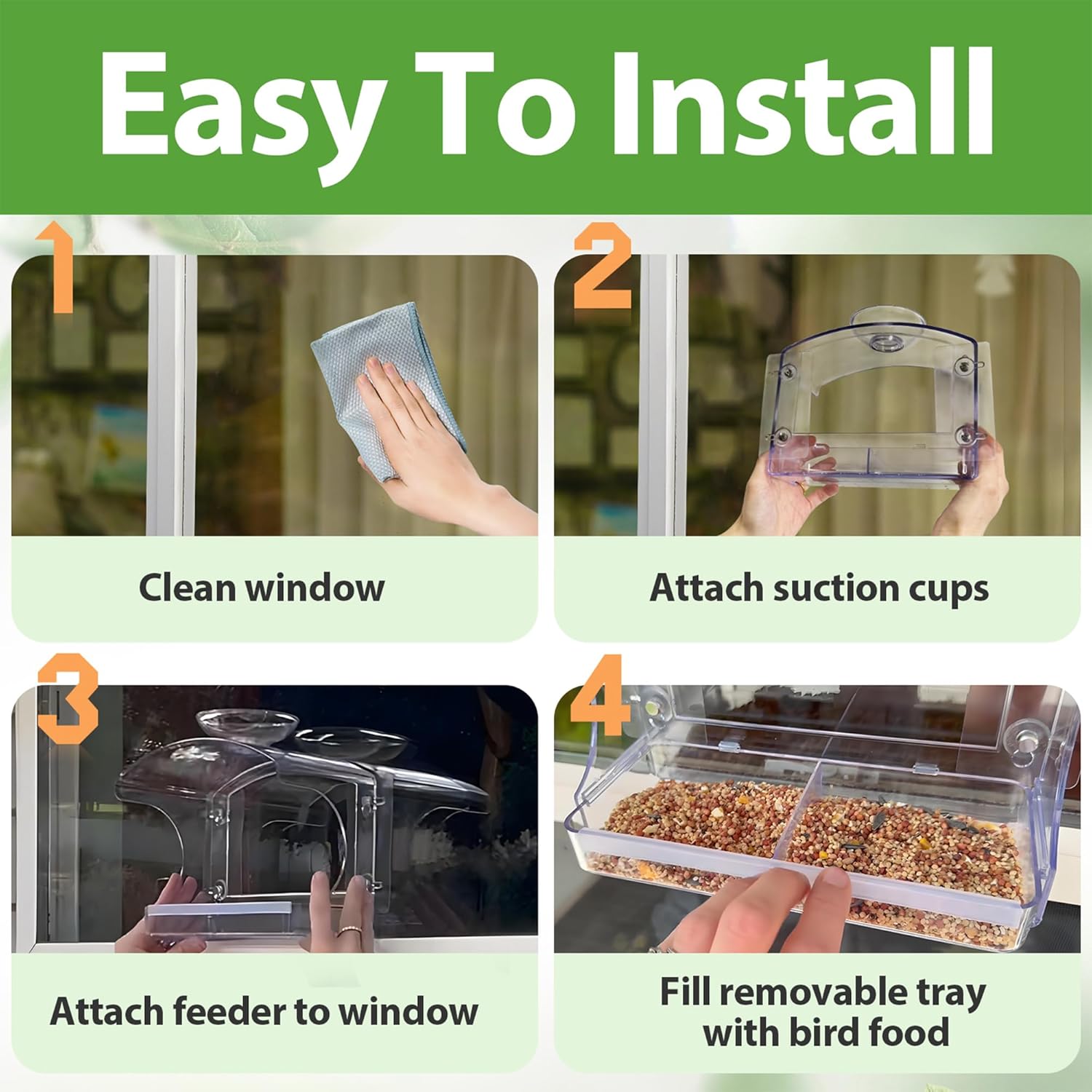 Easy To Install

1

Clean window

2

Attach suction cups

3

Attach feeder to window

4

Fill removable tray with bird food