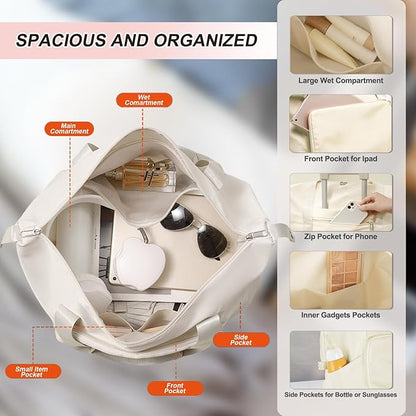 SPACIOUS AND ORGANIZED

Wet Comartment

Main Comartment

Side Pocket

Small Item Pocket

Front Pocket

Large Wet Compartment

Front Pocket for Ipad

Zip Pocket for Phone

Inner Gadgets Pockets

Side Pockets for Bottle or Sunglasses