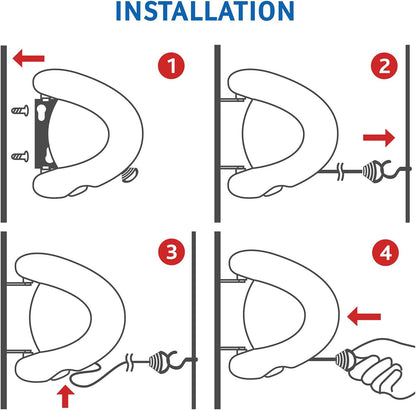 INSTALLATION

1

2

3

4