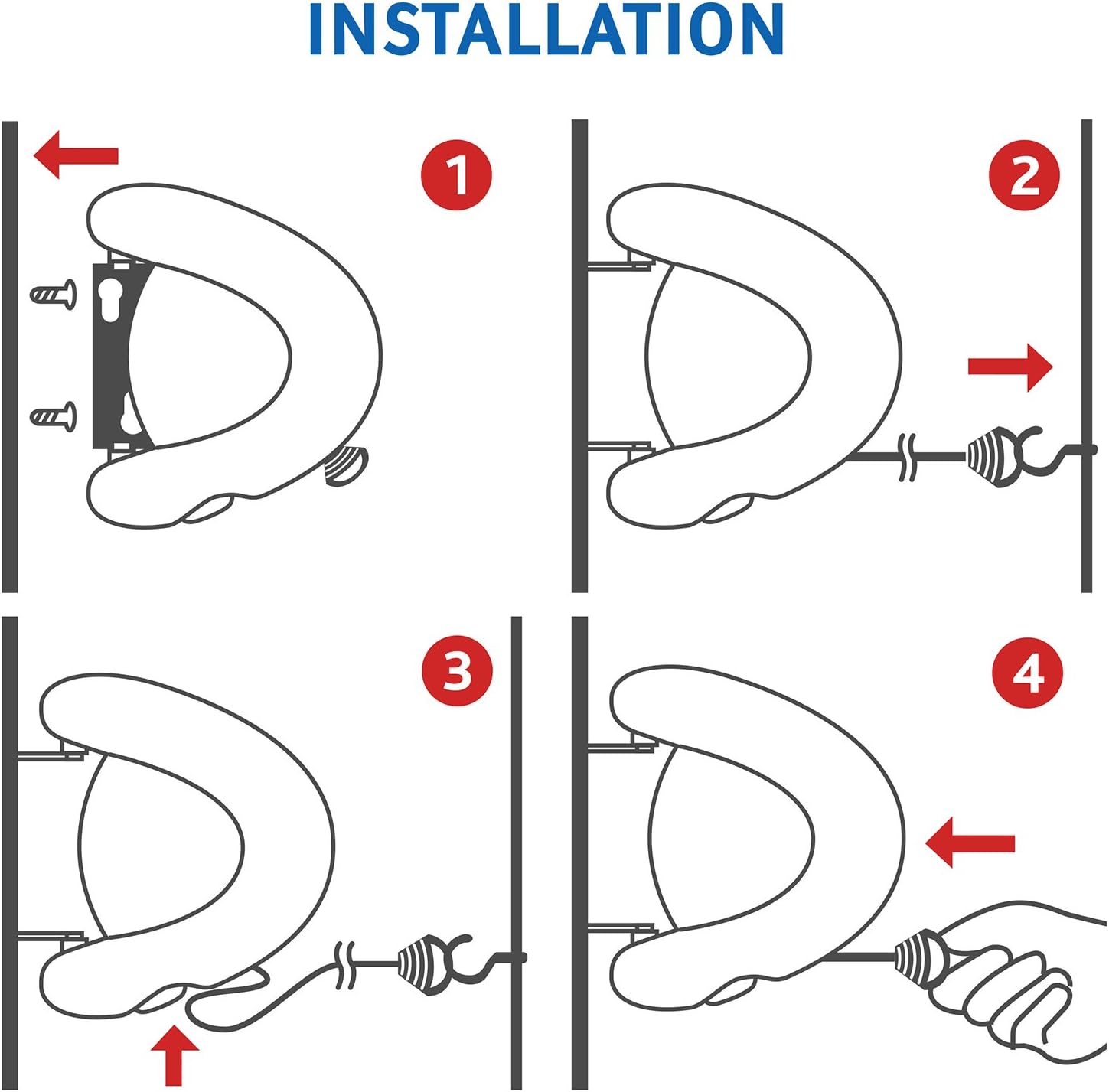 INSTALLATION

1

2

3

4