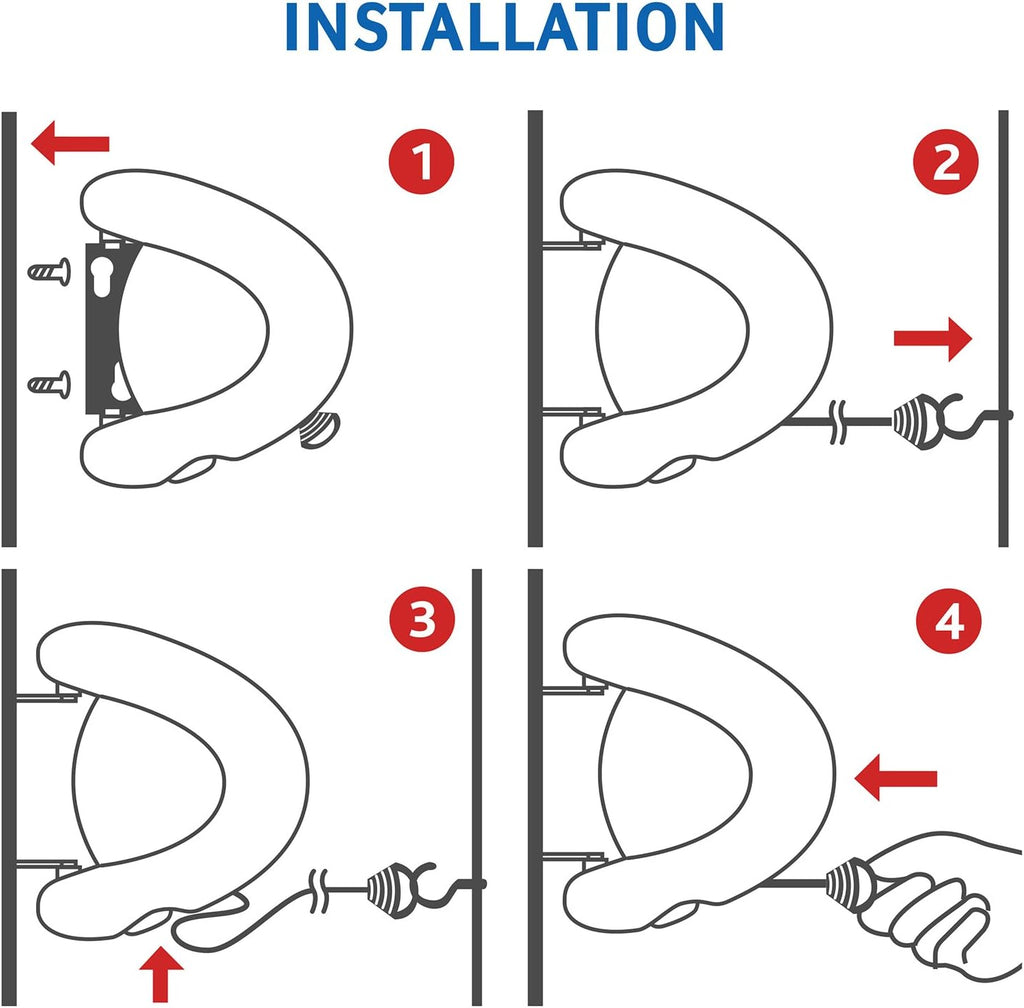 INSTALLATION

1

2

3

4