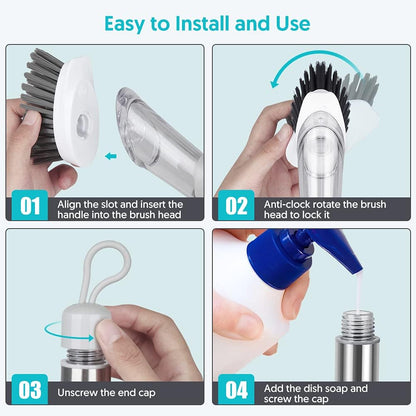 Easy to Install and Use

01 Align the slot and insert the handle into the brush head

02 Anti-clock rotate the brush head to lock it

03 Unscrew the end cap

04 Add the dish soap and screw the cap