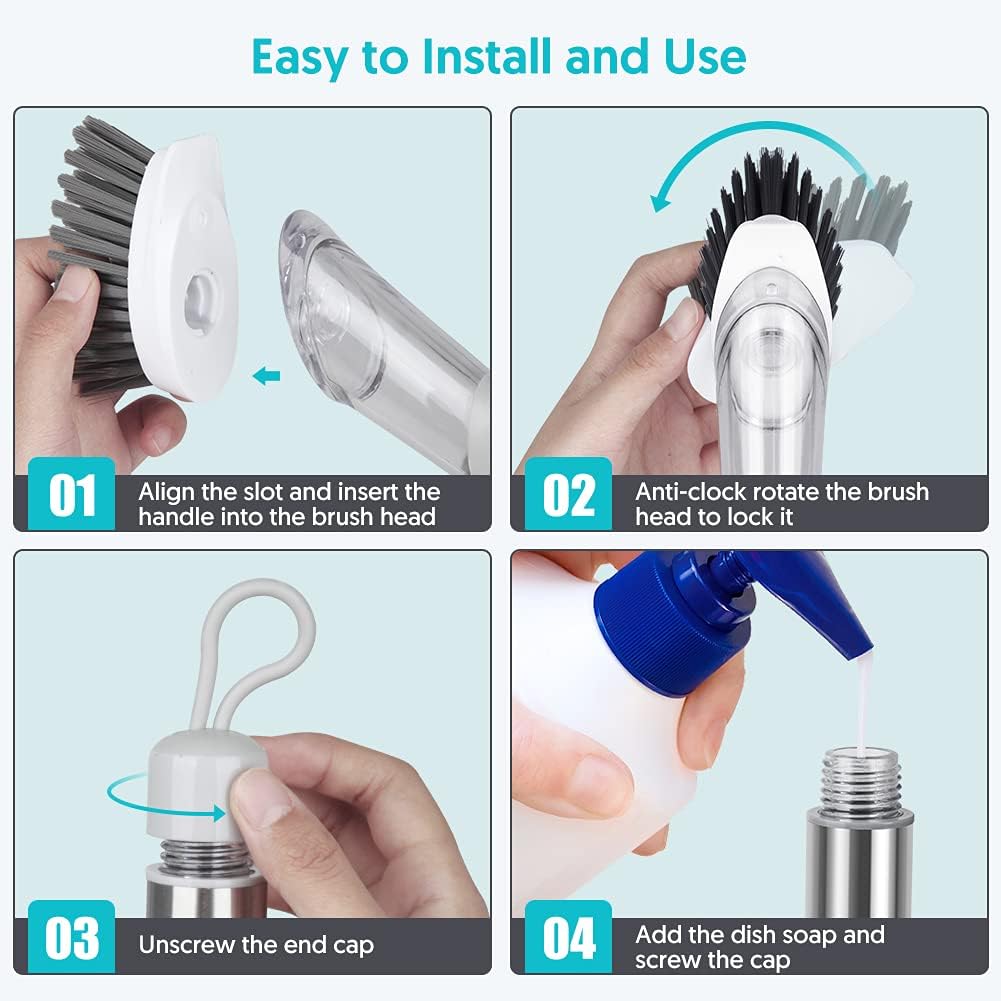 Easy to Install and Use

01 Align the slot and insert the handle into the brush head

02 Anti-clock rotate the brush head to lock it

03 Unscrew the end cap

04 Add the dish soap and screw the cap