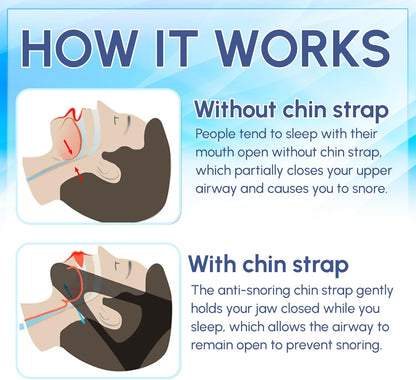 HOW IT WORKS

Without chin strap

People tend to sleep with their mouth open without chin strap, which partially closes your upper airway and causes you to snore.

With chin strap

The anti-snoring chin strap gently holds your jaw closed while you sleep, which allows the airway to remain open to prevent snoring.