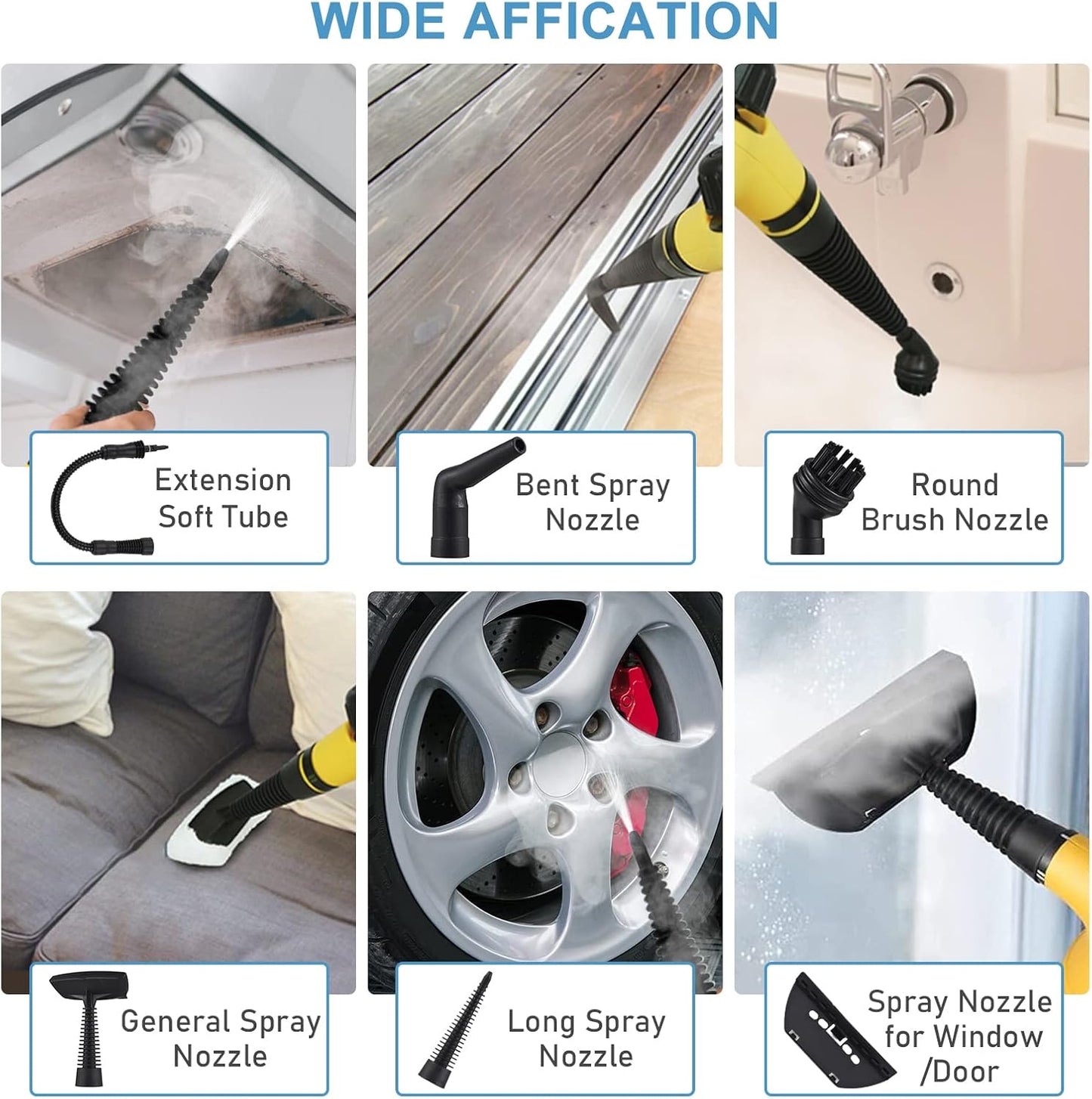 WIDE AFFICATION

Extension Soft Tube

Bent Spray Nozzle

Round Brush Nozzle

General Spray Nozzle

Long Spray Nozzle

Spray Nozzle for Window /Door