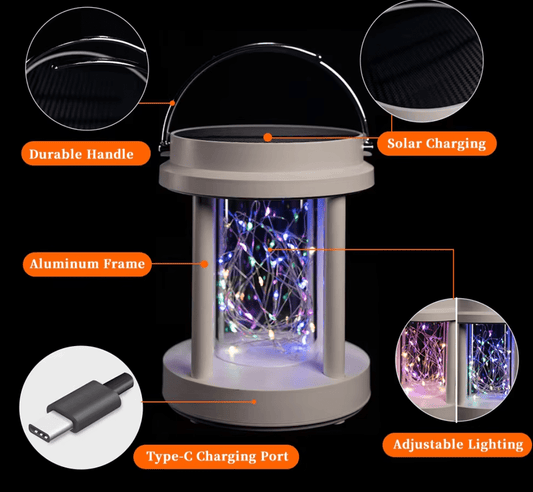 Durable Handle

Solar Charging

Aluminum Frame

Type-C Charging Port

Adjustable Lighting