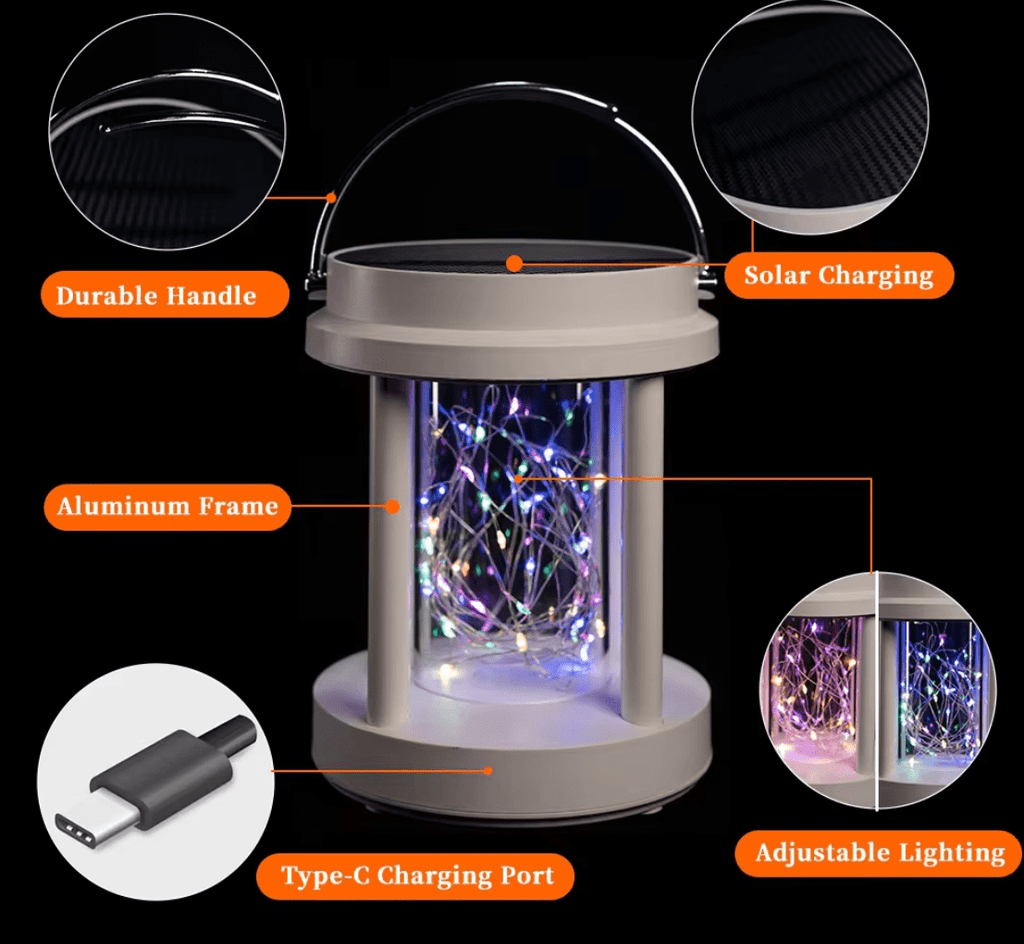 Durable Handle

Solar Charging

Aluminum Frame

Type-C Charging Port

Adjustable Lighting