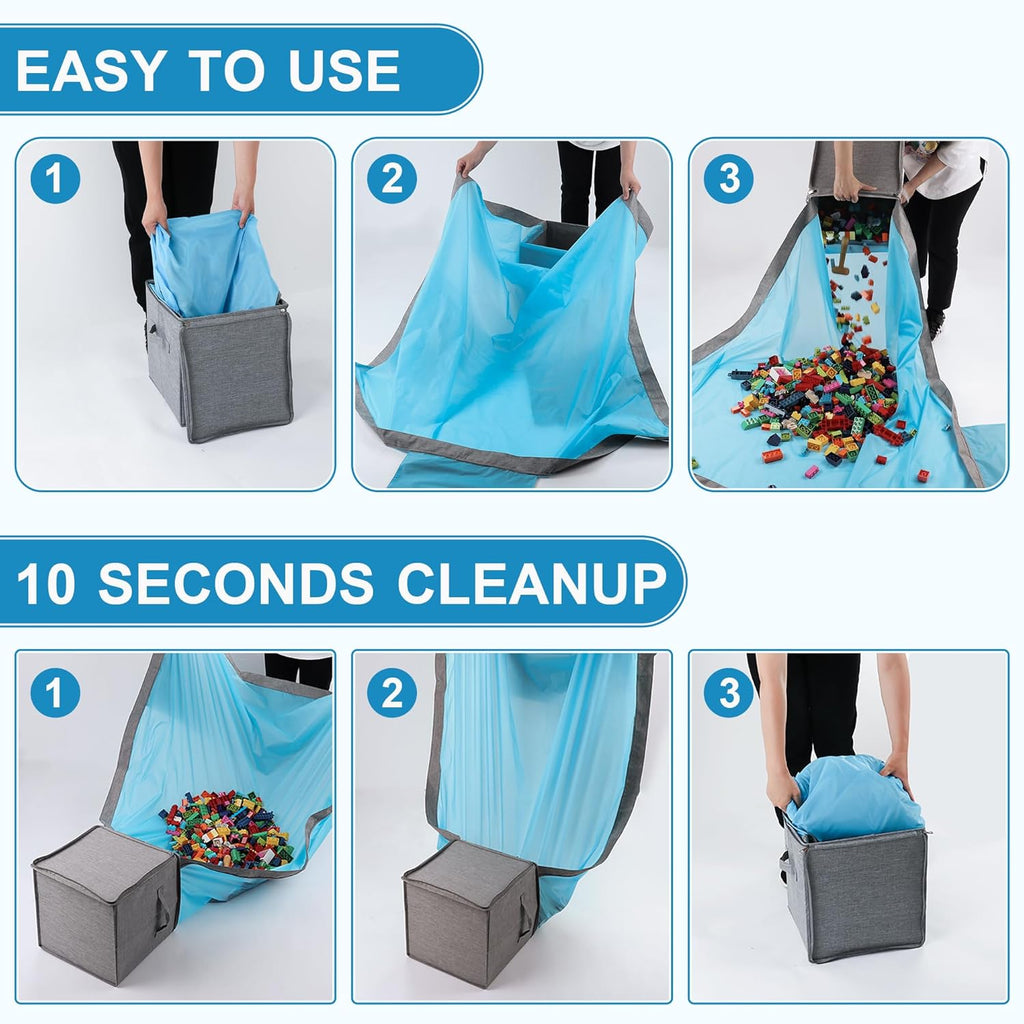 EASY TO USE

1

2

3

10 SECONDS CLEANUP

1

2

3