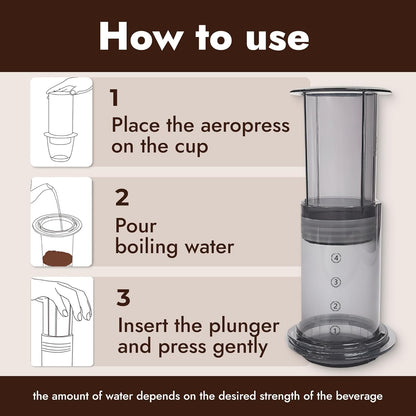 How to use

1
Place the aeropress on the cup

2
Pour boiling water

3
Insert the plunger and press gently

4
3
2
1

the amount of water depends on the desired strength of the beverage