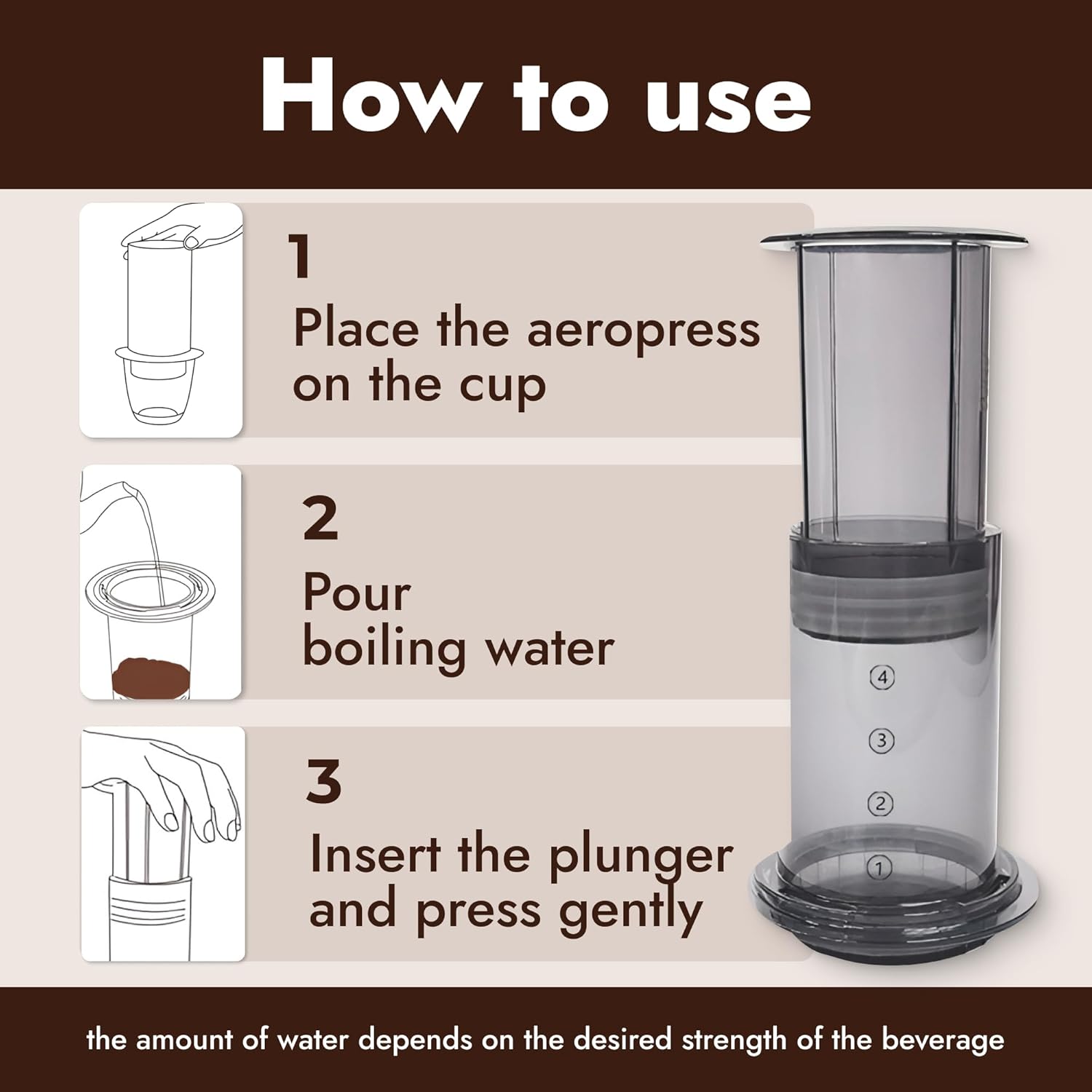 How to use

1
Place the aeropress on the cup

2
Pour boiling water

3
Insert the plunger and press gently

4

3

2

1

the amount of water depends on the desired strength of the beverage