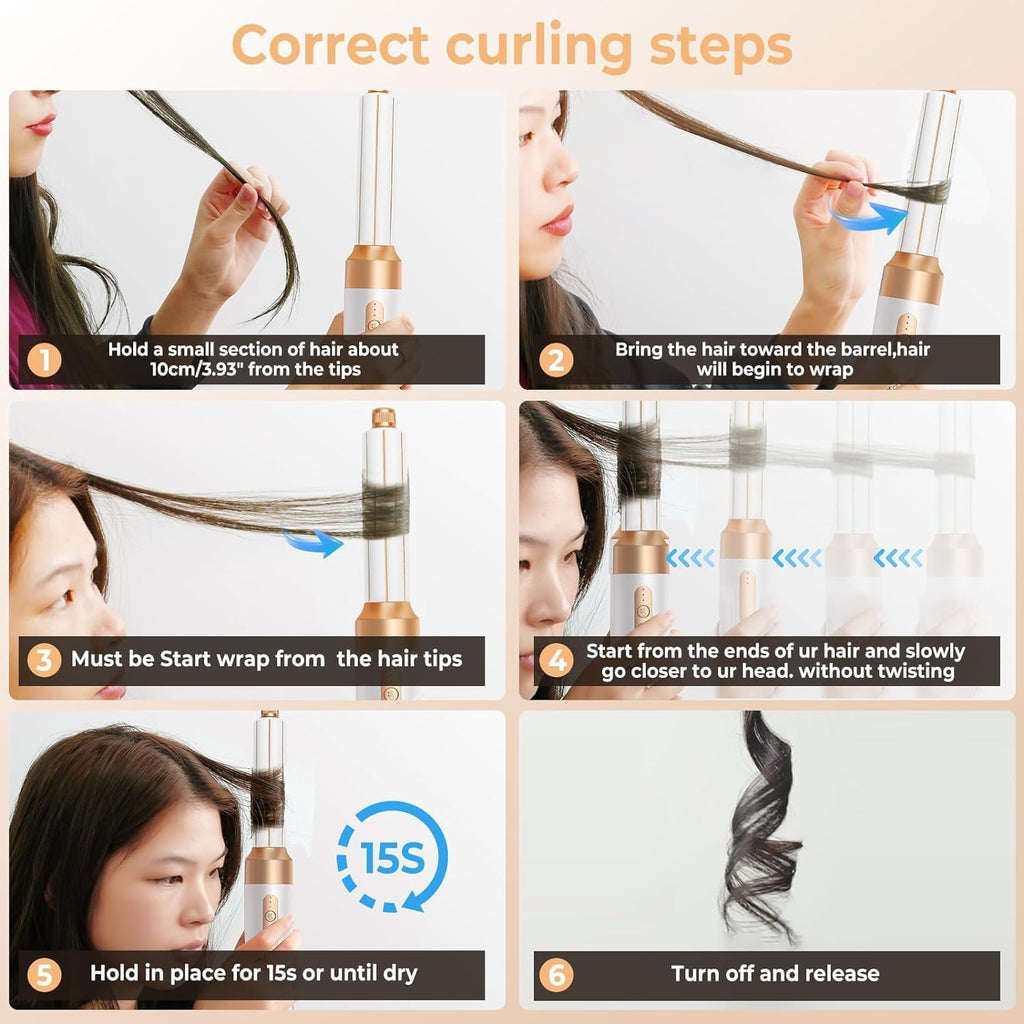 Correct curling steps

1 Hold a small section of hair about 10cm/3.93" from the tips

2 Bring the hair toward the barrel,hair will begin to wrap

3 Must be Start wrap from the hair tips

4 Start from the ends of ur hair and slowly go closer to ur head. without twisting

15S

5 Hold in place for 15s or until dry

6 Turn off and release