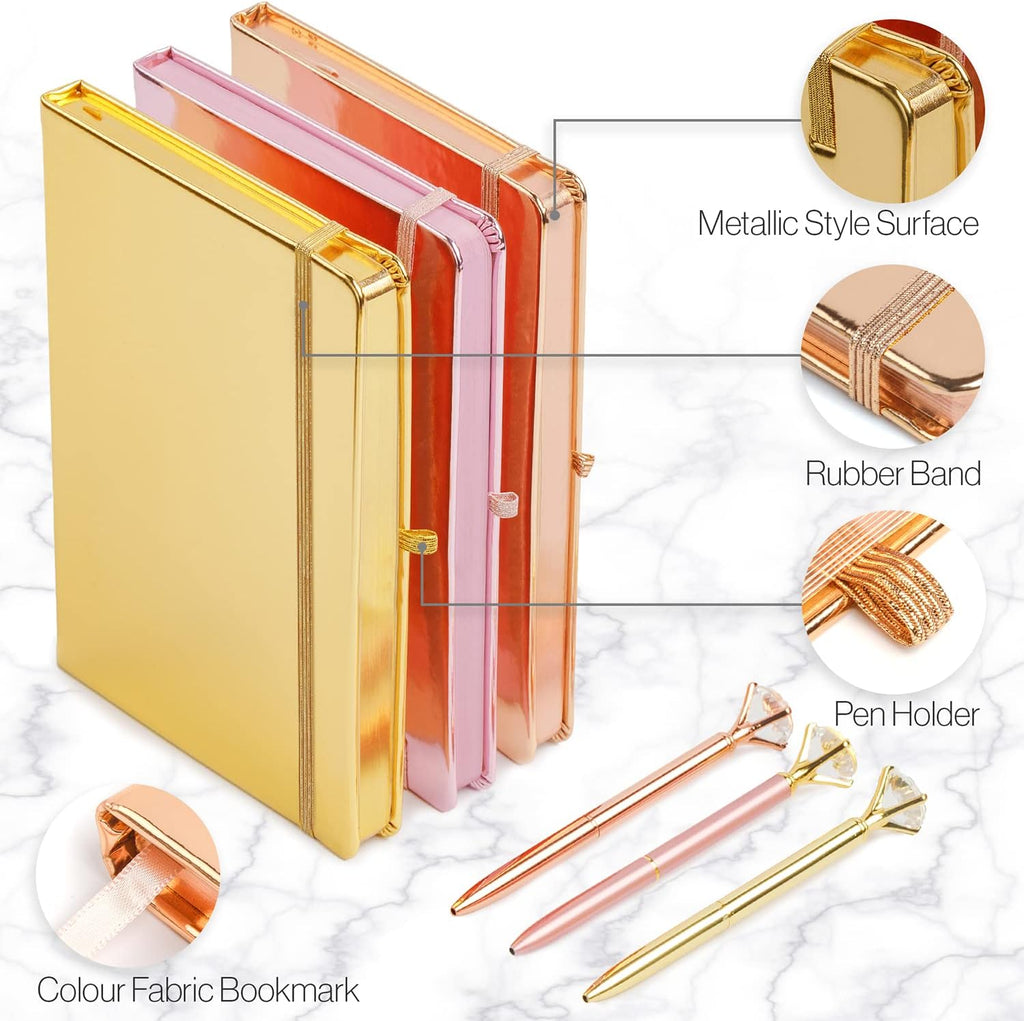 Metallic Style Surface

Rubber Band

Pen Holder

Colour Fabric Bookmark