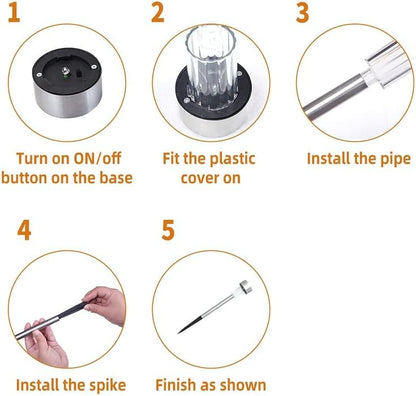 1

Turn on ON/off button on the base

2

Fit the plastic cover on

3

Install the pipe

4

Install the spike

5

Finish as shown