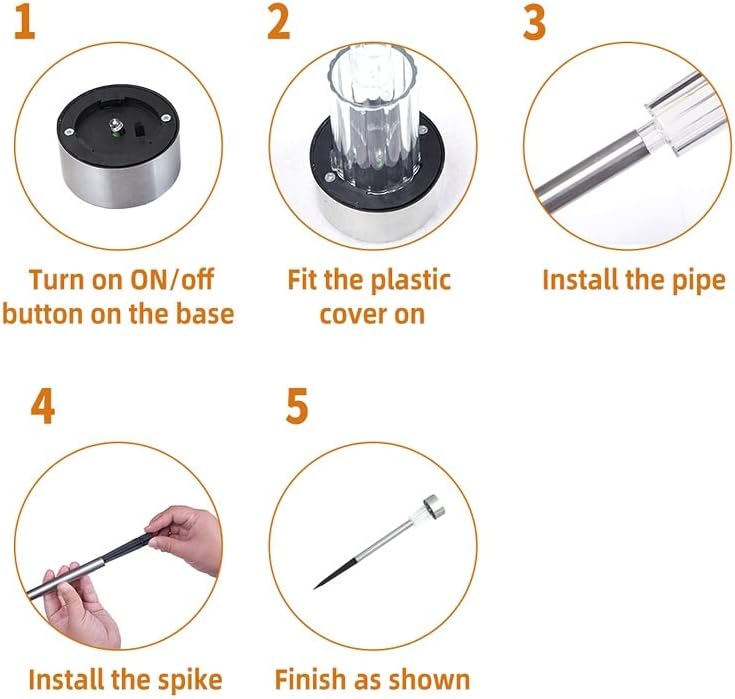 1

Turn on ON/off button on the base

2

Fit the plastic cover on

3

Install the pipe

4

Install the spike

5

Finish as shown