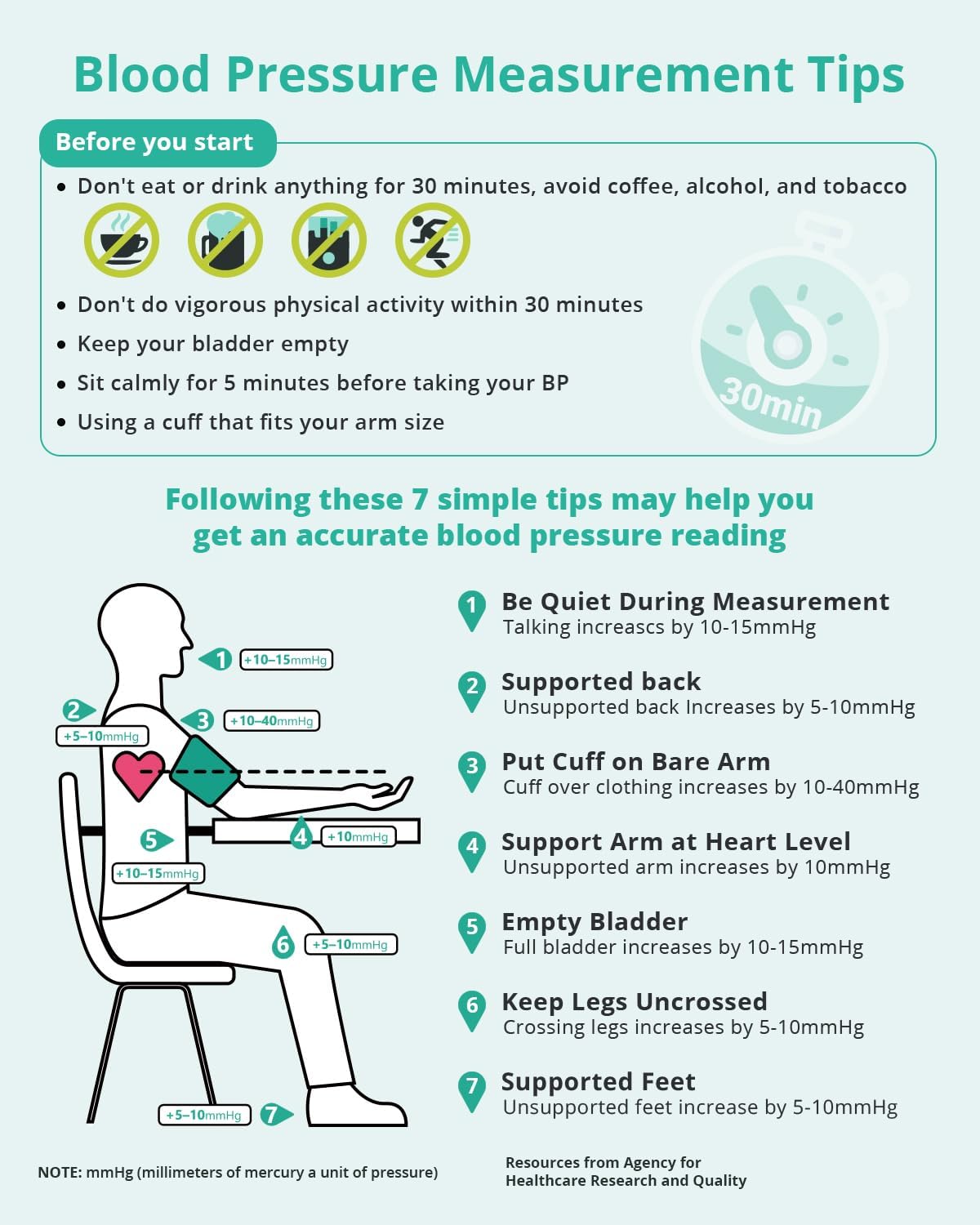 Blood Pressure Measurement Tips

Before you start

• Don't eat or drink anything for 30 minutes, avoid coffee, alcohol, and tobacco

• Don't do vigorous physical activity within 30 minutes

• Keep your bladder empty

• Sit calmly for 5 minutes before taking your BP

• Using a cuff that fits your arm size

30min

Following these 7 simple tips may help you get an accurate blood pressure reading

1 +10–15mmHg

2 +5–10mmHg

3 +10–40mmHg

4 +10mmHg

5 +10–15mmHg

6 +5–10mmHg

+5–10mmHg 7

1 Be Quiet During Measurement
Talking increascs by 10-15mmHg

2 Supported back
Unsupported back Increases by 5-10mmHg

3 Put Cuff on Bare Arm
Cuff over clothing increases by 10-40mmHg

4 Support Arm at Heart Level
Unsupported arm increases by 10mmHg

5 Empty Bladder
Full bladder increases by 10-15mmHg

6 Keep Legs Uncrossed
Crossing legs increases by 5-10mmHg

7 Supported Feet
Unsupported feet increase by 5-10mmHg

NOTE: mmHg (millimeters of mercury a unit of pressure)

Resources from Agency for Healthcare Research and Quality