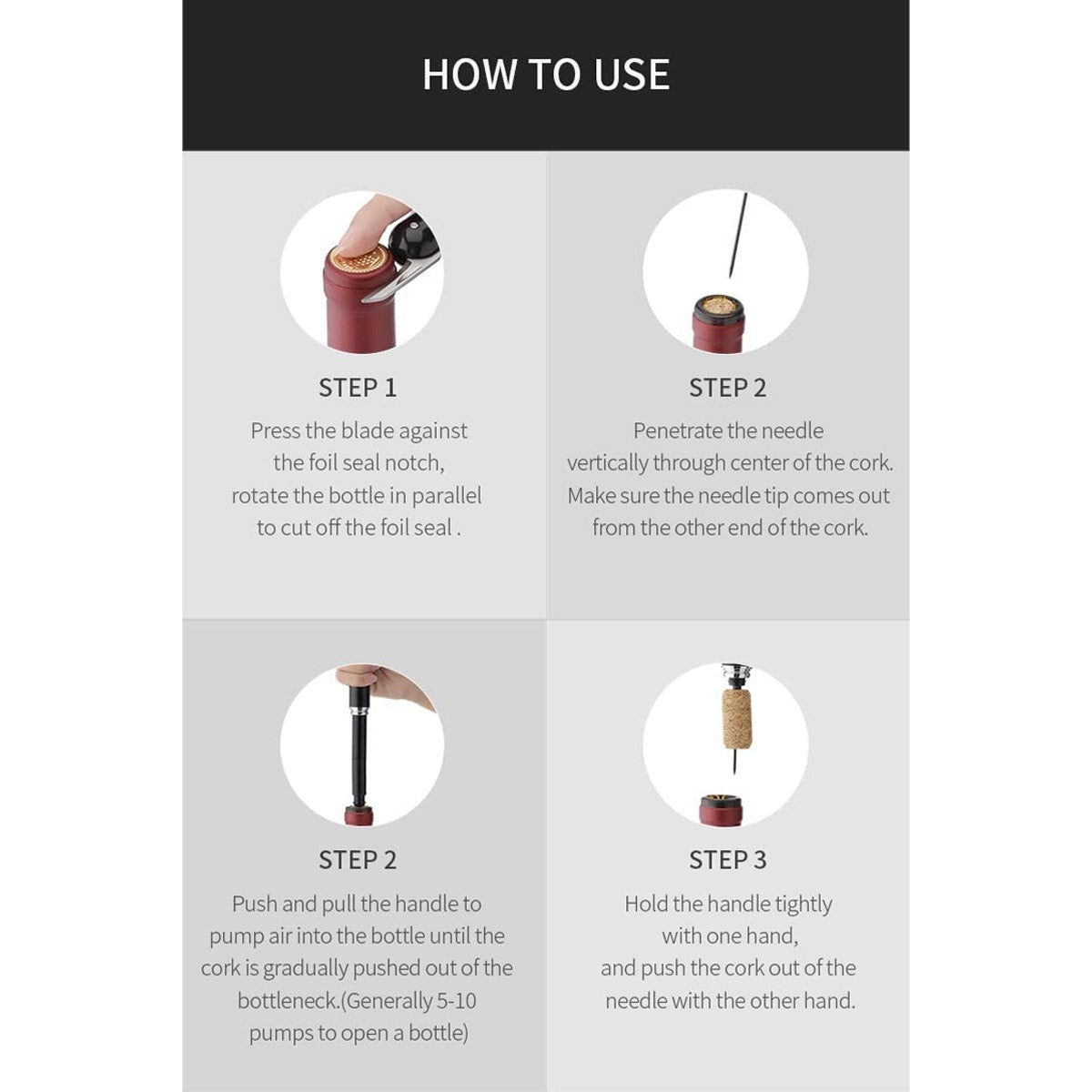 HOW TO USE

STEP 1

Press the blade against the foil seal notch, rotate the bottle in parallel to cut off the foil seal .

STEP 2

Penetrate the needle vertically through center of the cork. Make sure the needle tip comes out from the other end of the cork.

STEP 2

Push and pull the handle to pump air into the bottle until the cork is gradually pushed out of the bottleneck.(Generally 5-10 pumps to open a bottle)

STEP 3

Hold the handle tightly with one hand, and push the cork out of the needle with the other hand.