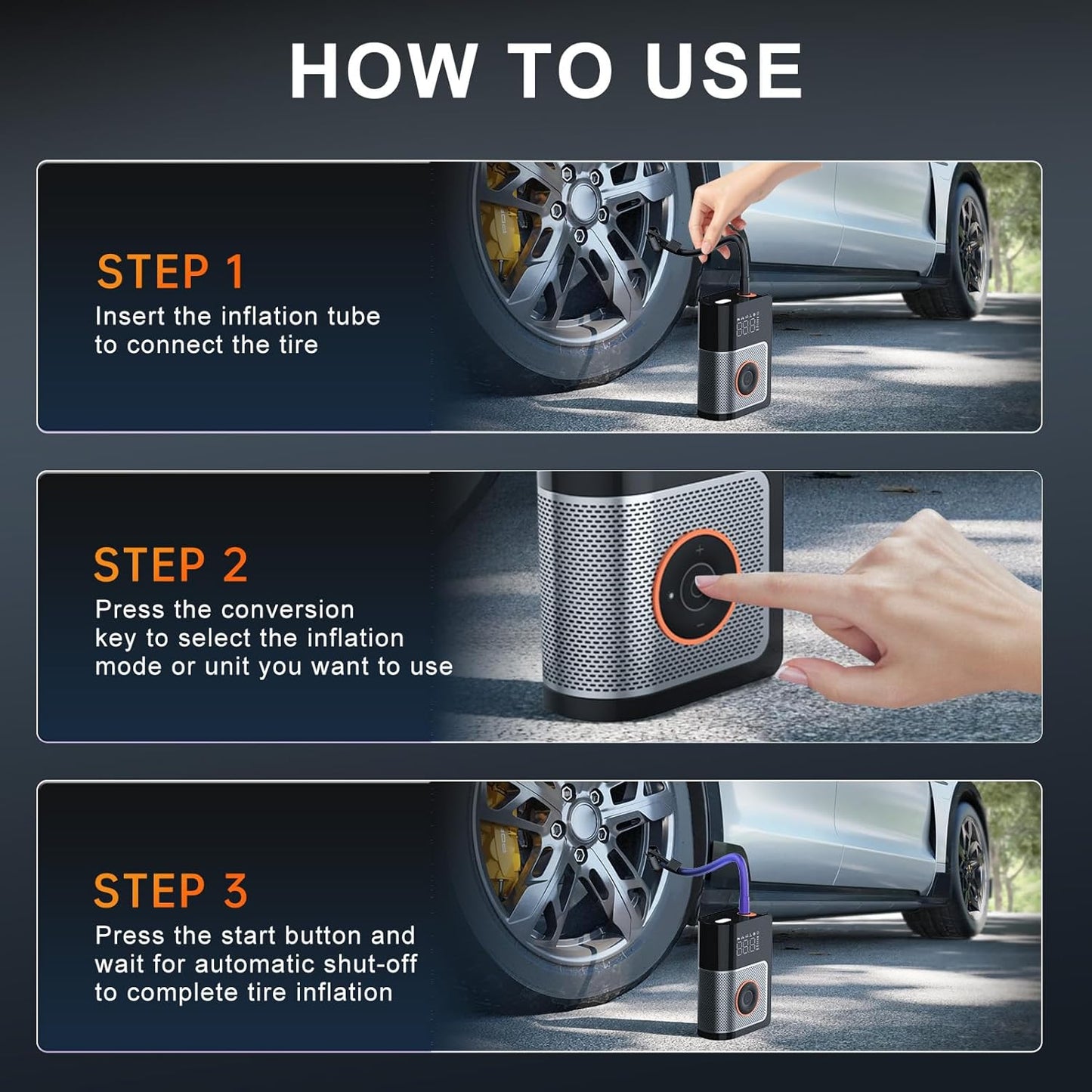 HOW TO USE

STEP 1
Insert the inflation tube to connect the tire

STEP 2
Press the conversion key to select the inflation mode or unit you want to use

STEP 3
Press the start button and wait for automatic shut-off to complete tire inflation