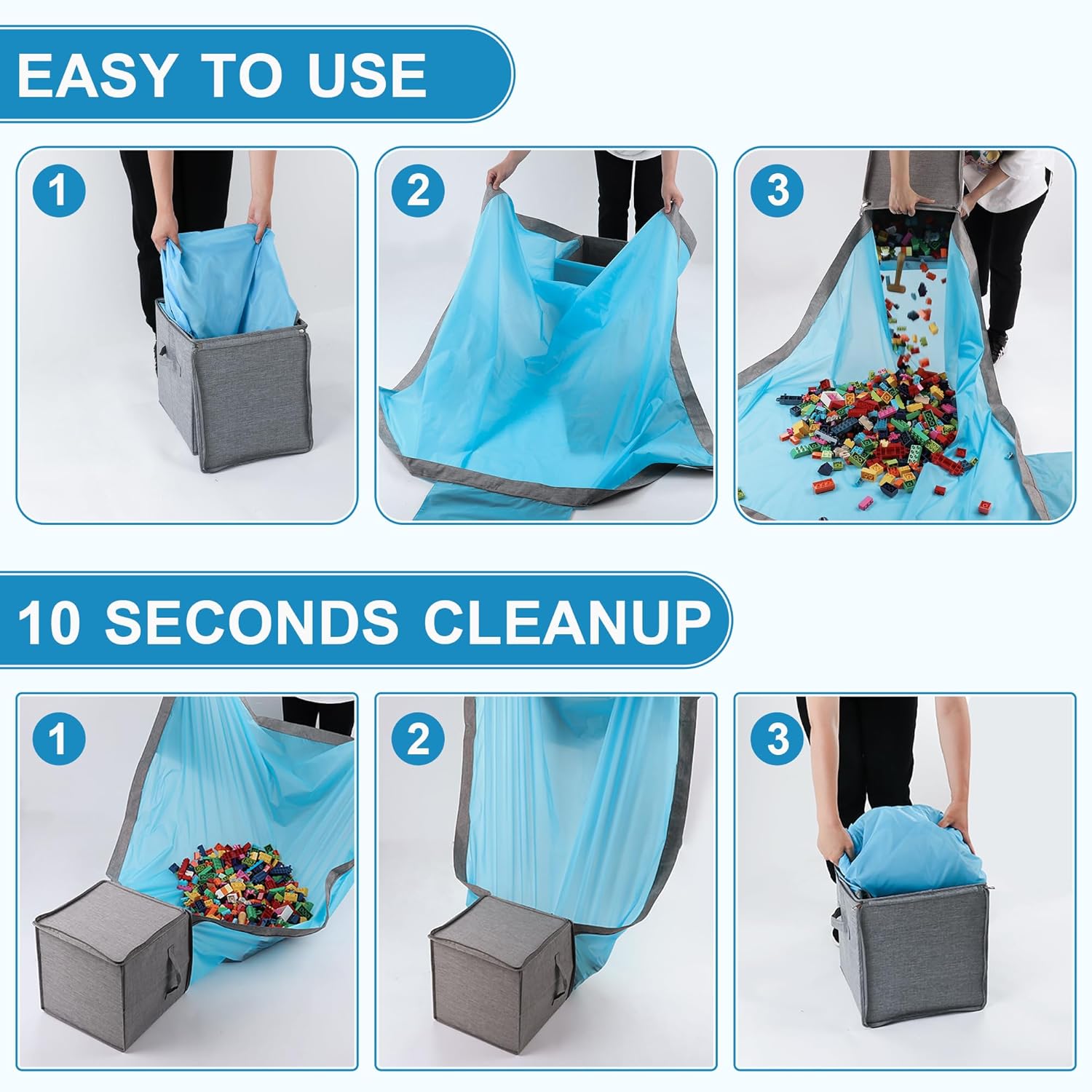 EASY TO USE

1

2

3

10 SECONDS CLEANUP

1

2

3