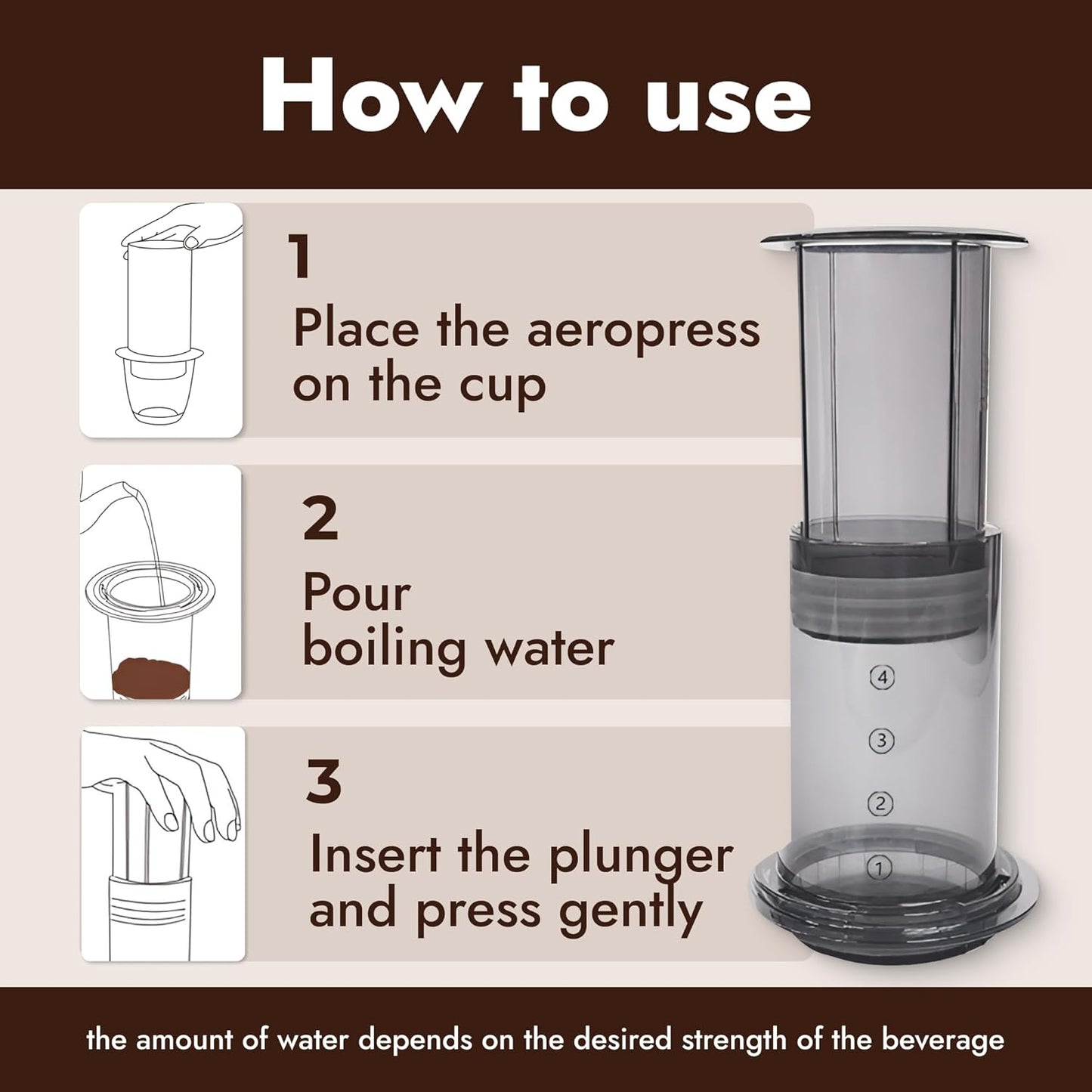 How to use

1
Place the aeropress on the cup

2
Pour boiling water

3
Insert the plunger and press gently

4
3
2
1

the amount of water depends on the desired strength of the beverage